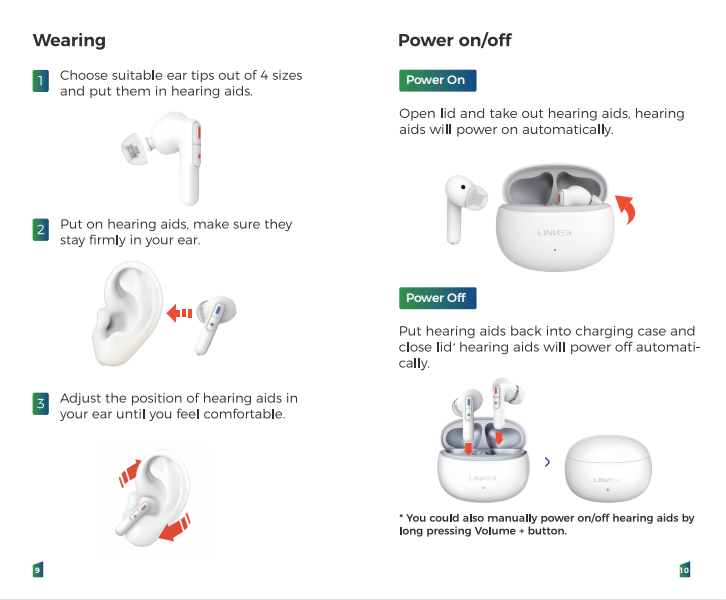 Wearing

1 Choose suitable ear tips out of 4 sizes and put them in hearing aids.

2 Put on hearing aids, make sure they stay firmly in your ear.

3 Adjust the position of hearing aids in your ear until you feel comfortable.

9

Power on/off

Power On

Open lid and take out hearing aids, hearing aids will power on automatically.

LINNER

Power Off

Put hearing aids back into charging case and close lid' hearing aids will power off automatically.

LINNER

LINNER

* You could also manually power on/off hearing aids by long pressing Volume + button.

10